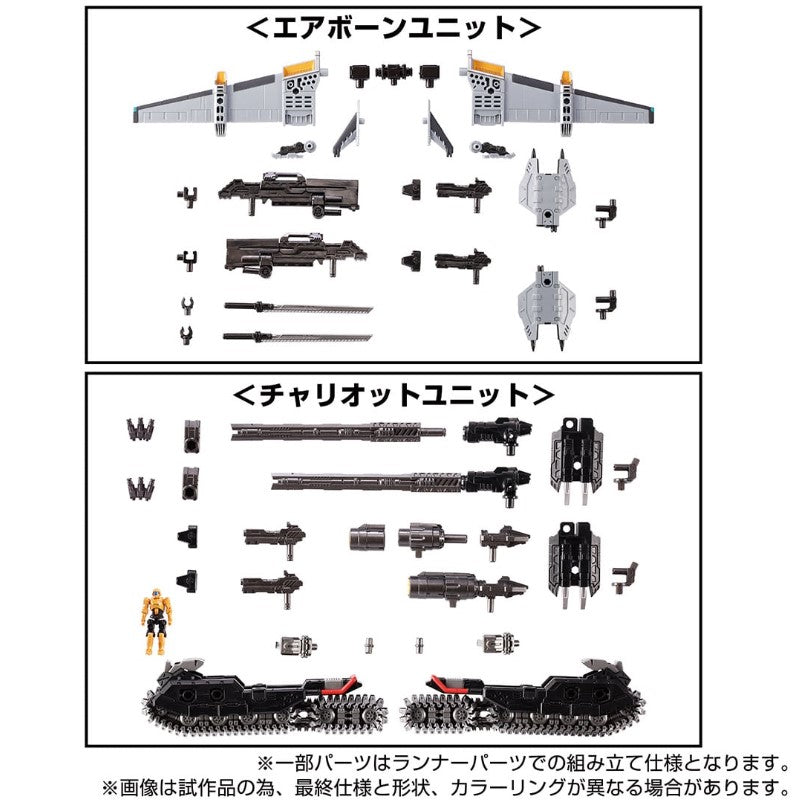 <エアボーンユニット>

<チャリオットユニット>

※一部パーツはランナーパーツでの組み立て仕様となります。
※画像は試作品の為、最終仕様と形状、カラーリングが異なる場合があります。