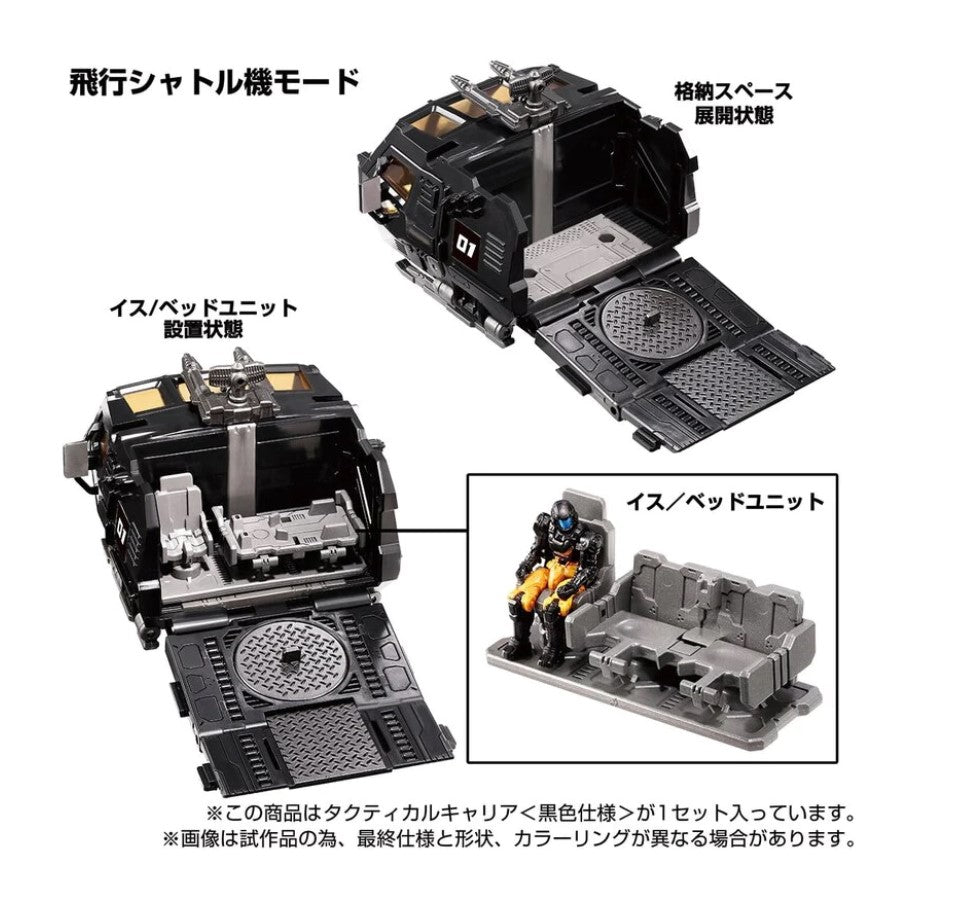 飛行シャトル機モード

格納スペース
展開状態

01

イス/ベッドユニット
設置状態

01

イス／ベッドユニット

※この商品はタクティカルキャリア＜黒色仕様＞が1セット入っています。
※画像は試作品の為、最終仕様と形状、カラーリングが異なる場合があります。