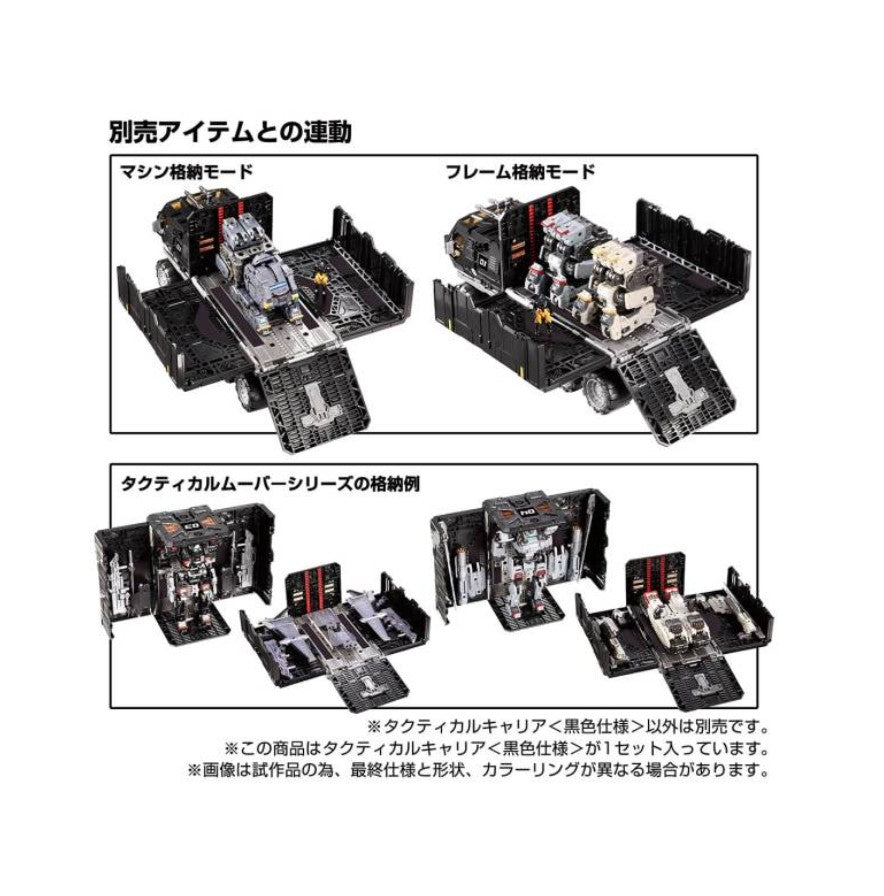 別売アイテムとの連動

マシン格納モード

フレーム格納モード

タクティカルムーバーシリーズの格納例

※タクティカルキャリア＜黒色仕様＞以外は別売です。
※この商品はタクティカルキャリア＜黒色仕様＞が1セット入っています。
※画像は試作品の為、最終仕様と形状、カラーリングが異なる場合があります。