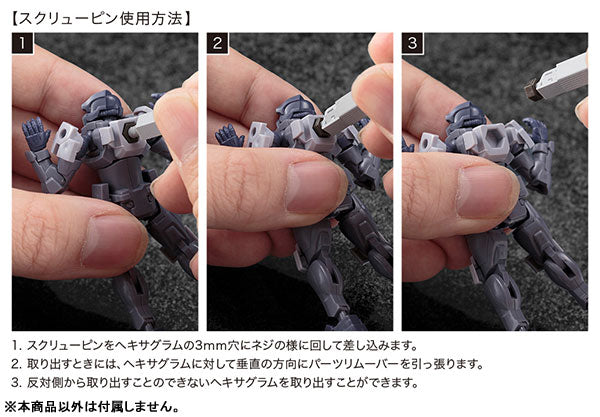 【スクリューピン使用方法】

1

2

3

1. スクリューピンをヘキサグラムの3mm穴にネジの様に回して差し込みます。
2. 取り出すときには、ヘキサグラムに対して垂直の方向にパーツリムーバーを引っ張ります。
3. 反対側から取り出すことのできないヘキサグラムを取り出すことができます。

※本商品以外は付属しません。