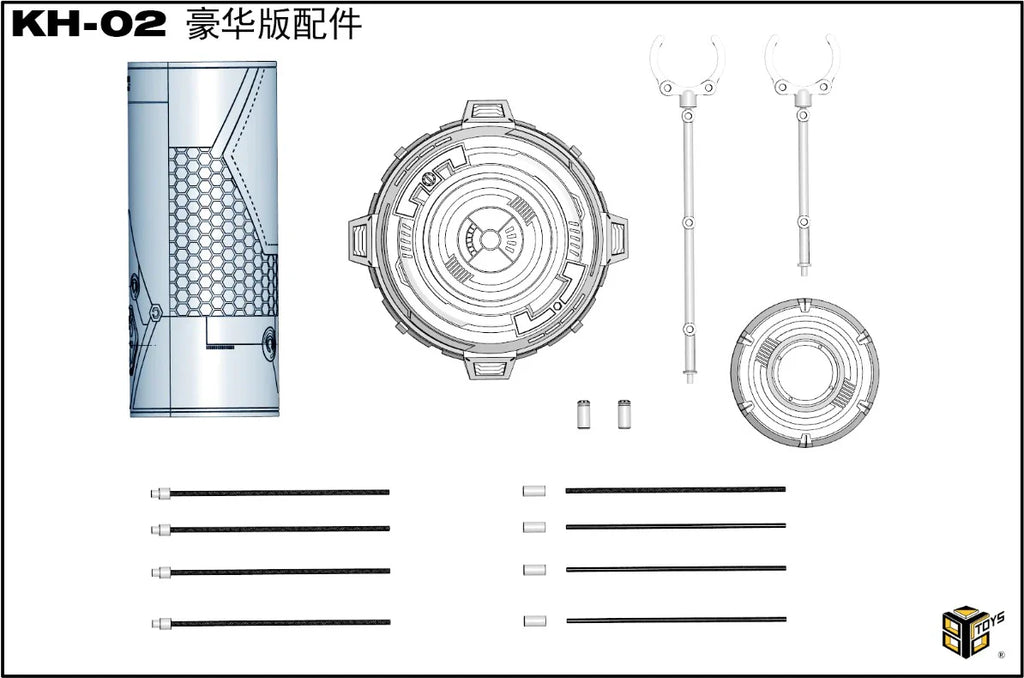 KH-02 豪华版配件

TOYS