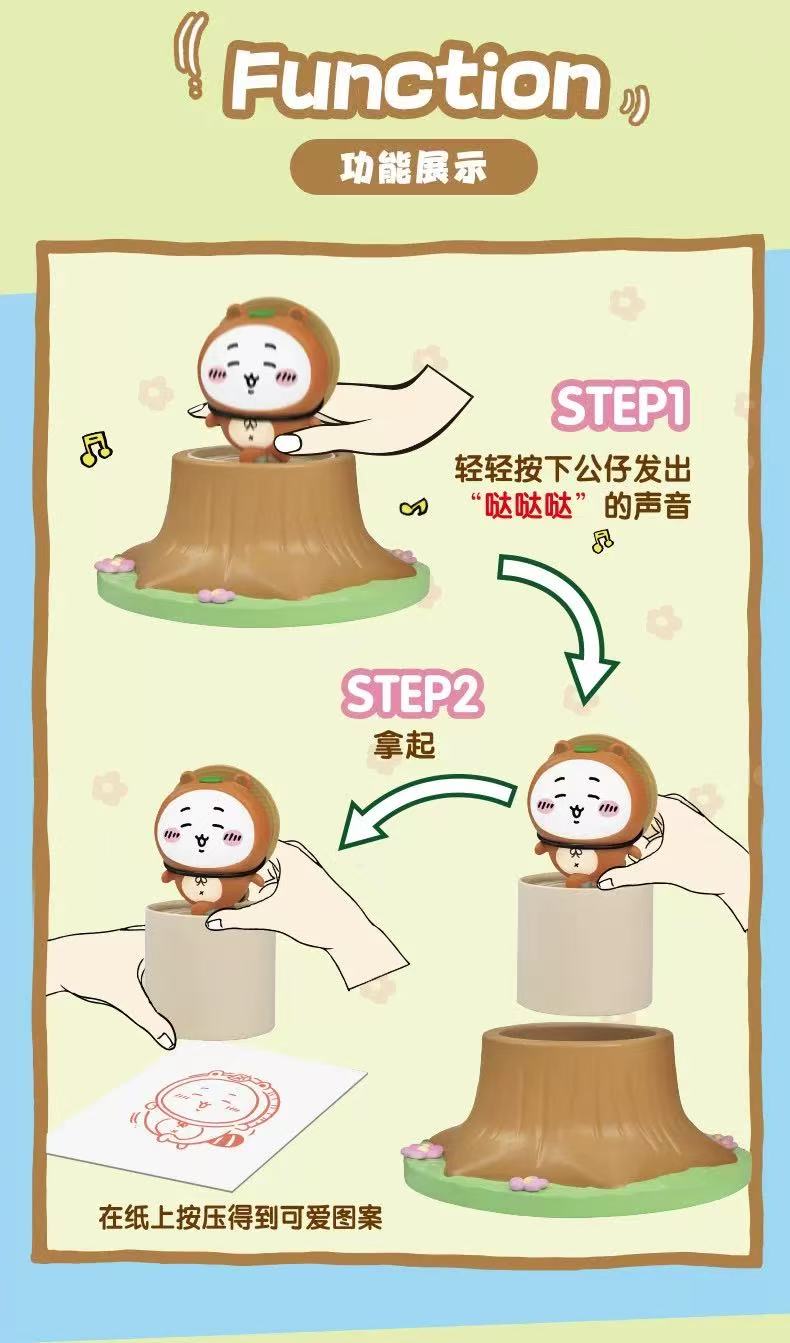 Function

功能展示

STEP1

轻轻按下公仔发出“哒哒哒”的声音

STEP2

拿起

在纸上按压得到可爱图案