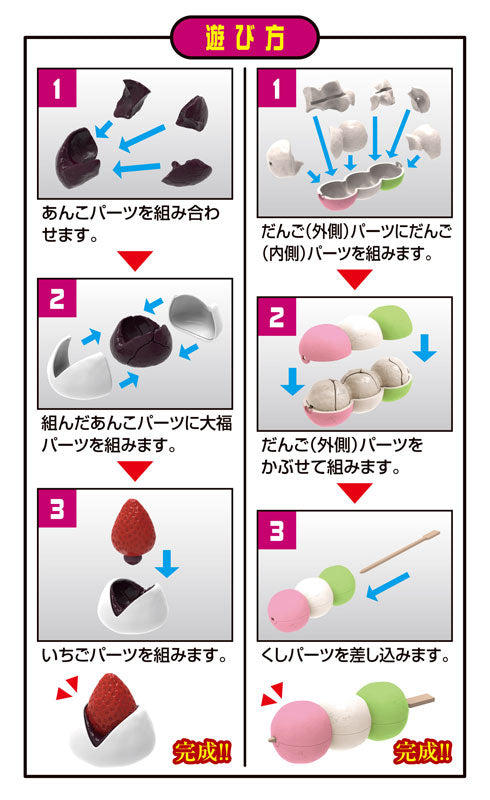 遊び方

1
あんこパーツを組み合わせます。

2
組んだあんこパーツに大福パーツを組みます。

3
いちごパーツを組みます。

完成!!

1
だんご(外側)パーツにだんご(内側)パーツを組みます。

2
だんご(外側)パーツをかぶせて組みます。

3
くしパーツを差し込みます。

完成!!